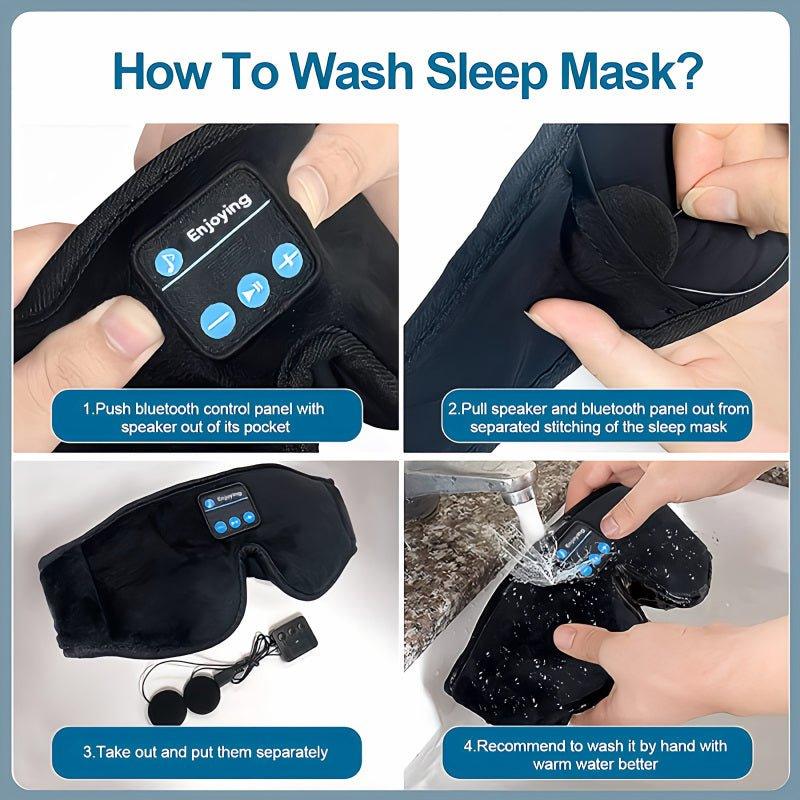 How To Wash Sleep Mask?

Enjoying

1.Push bluetooth control panel with speaker out of its pocket

2.Pull speaker and bluetooth panel out from separated stitching of the sleep mask

Enjoying

3.Take out and put them separately

Enjoying

4.Recommend to wash it by hand with warm water better